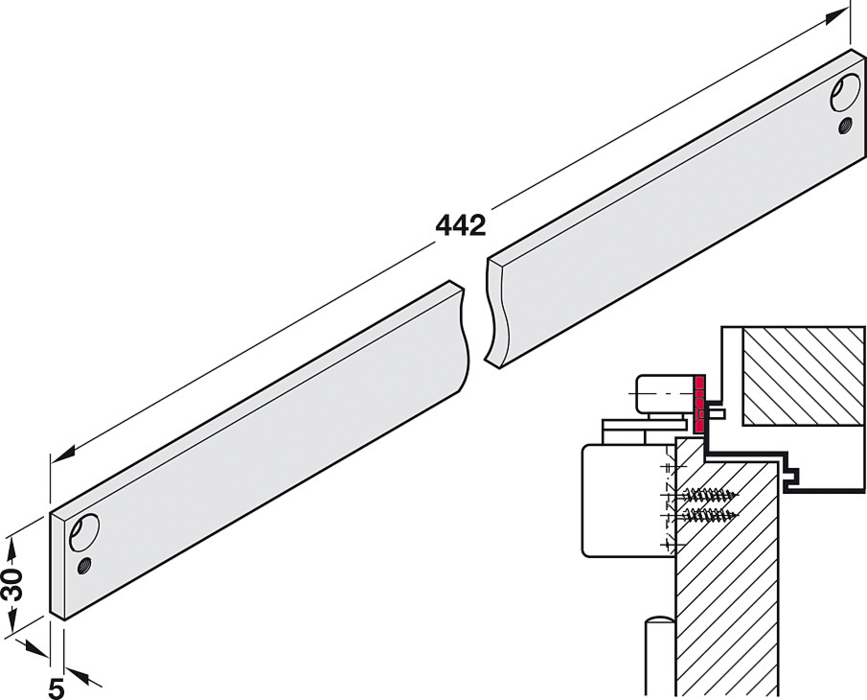 442
30
5