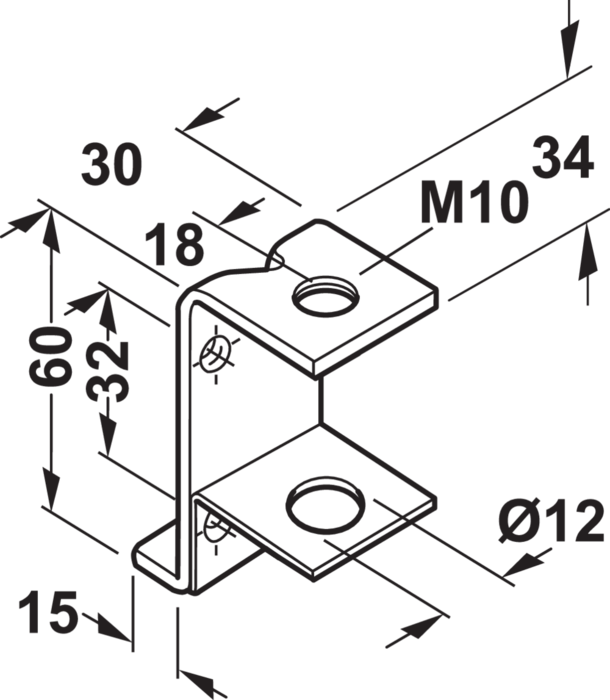 30
34
M10
18
60
32
Ø12
15