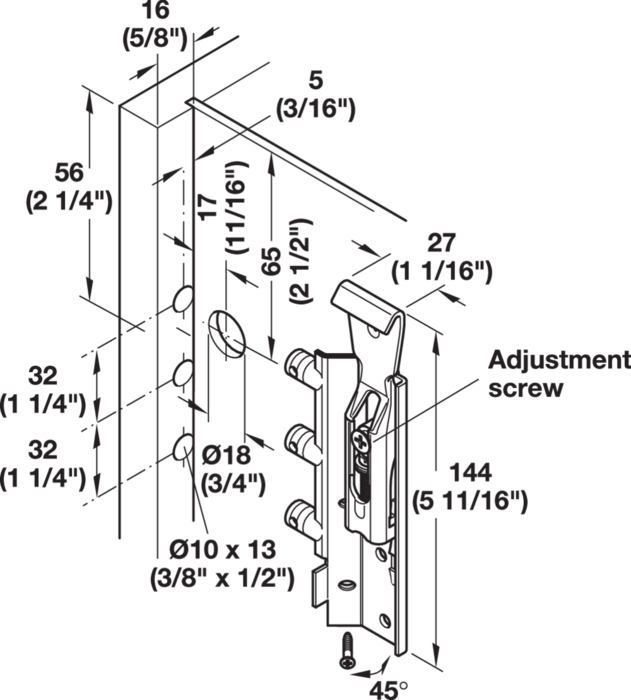 16
(5/8")

5
(3/16")

56
(2 1/4")

17
(11/16")

65
(2 1/2")

27
(1 1/16")

Adjustment
screw

32
(1 1/4")

32
(1 1/4")

Ø18
(3/4")

144
(5 11/16")

Ø10 x 13
(3/8" x 1/2")

45°