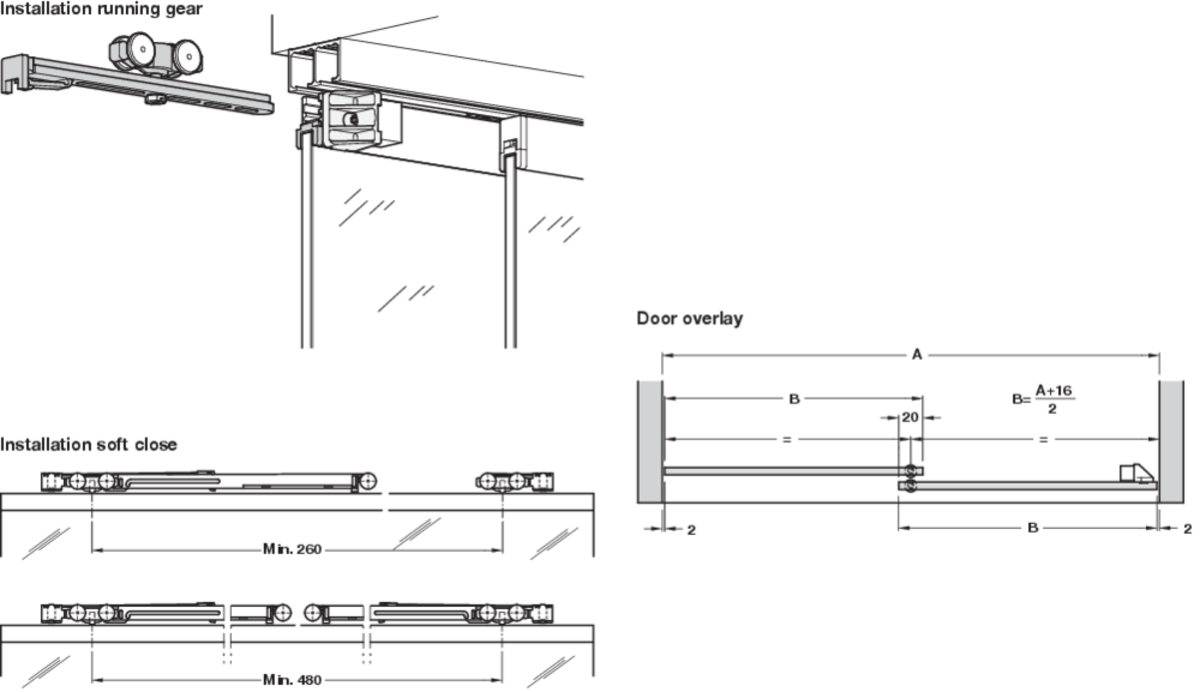 Installation running gear

Installation soft close

Min. 260

Min. 480

Door overlay

A

B

$B=\frac{A+16}{2}$

20

=

=

2

B

2