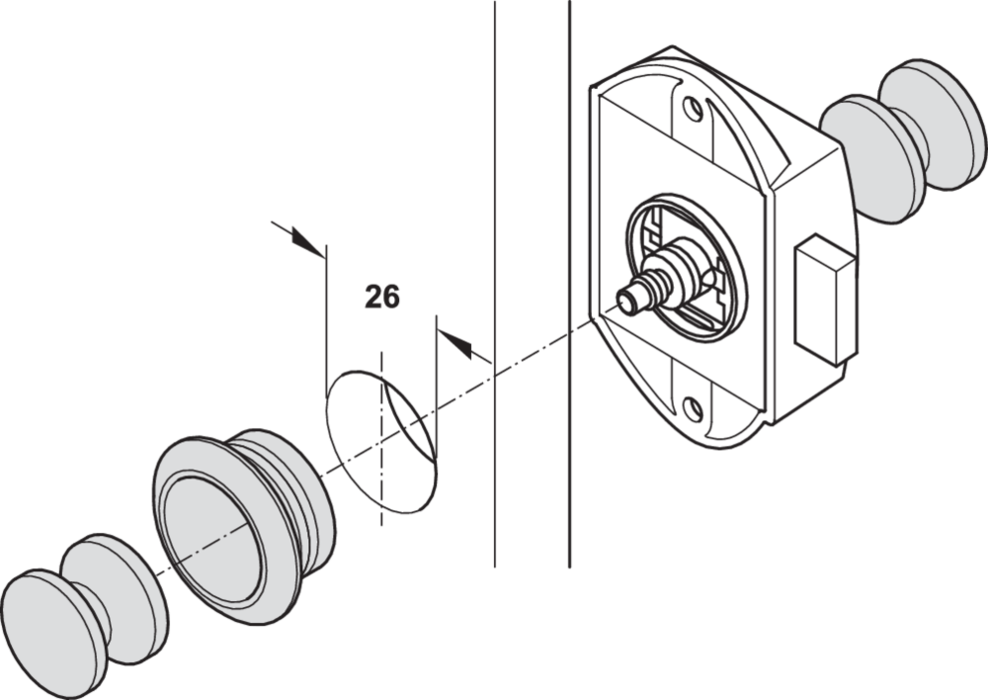 26